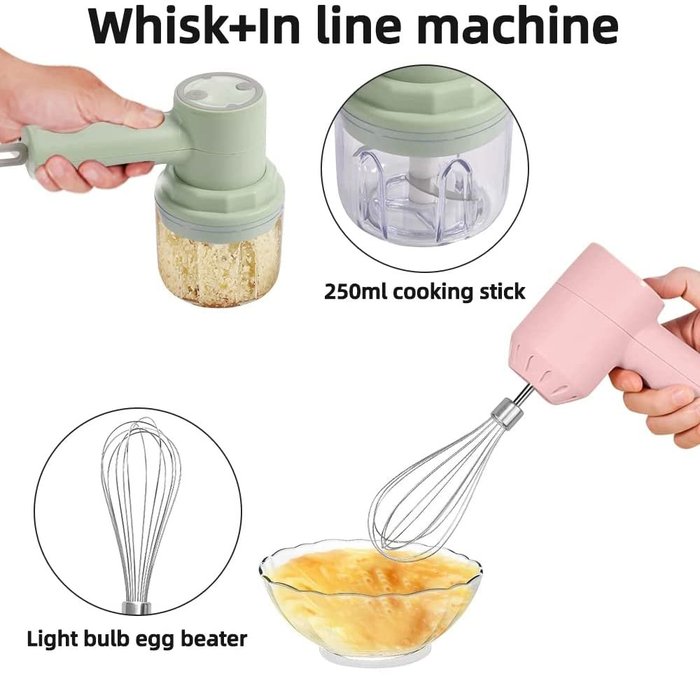 Whisk+In line machine

250ml cooking stick

Light bulb egg beater